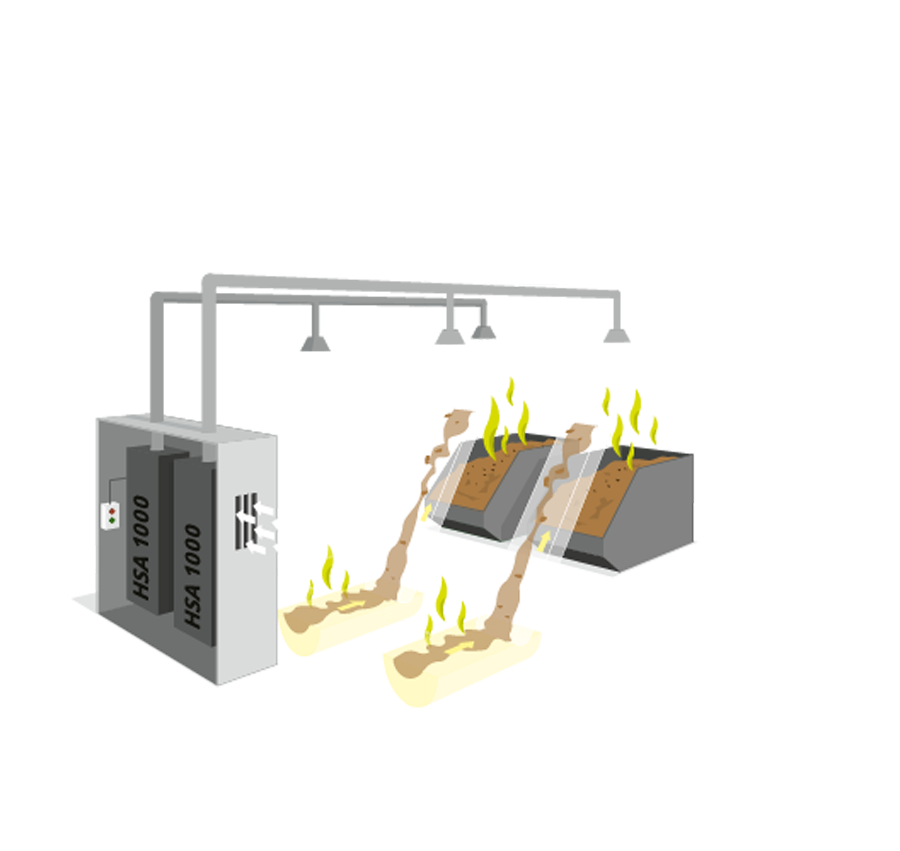 HSA 1000
HSA 1000